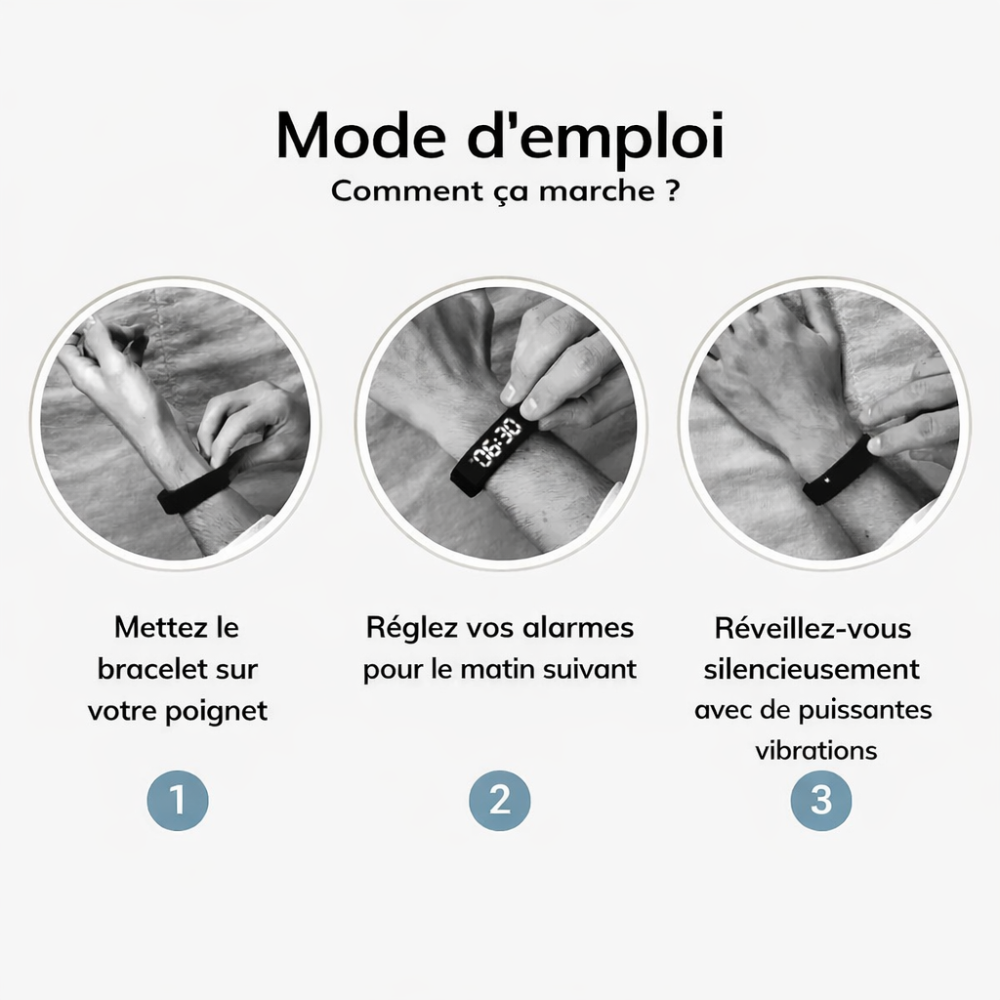 Mode d'emploi

Comment ça marche ?

06:30

Mettez le bracelet sur votre poignet

1

Réglez vos alarmes pour le matin suivant

2

Réveillez-vous silencieusement avec de puissantes vibrations

3