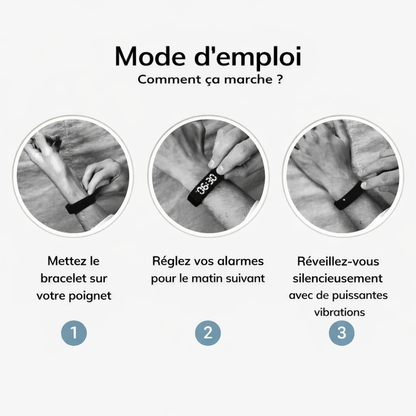 Mode d'emploi
Comment ça marche ?

06:30

Mettez le bracelet sur votre poignet

1

Réglez vos alarmes pour le matin suivant

2

Réveillez-vous silencieusement avec de puissantes vibrations

3